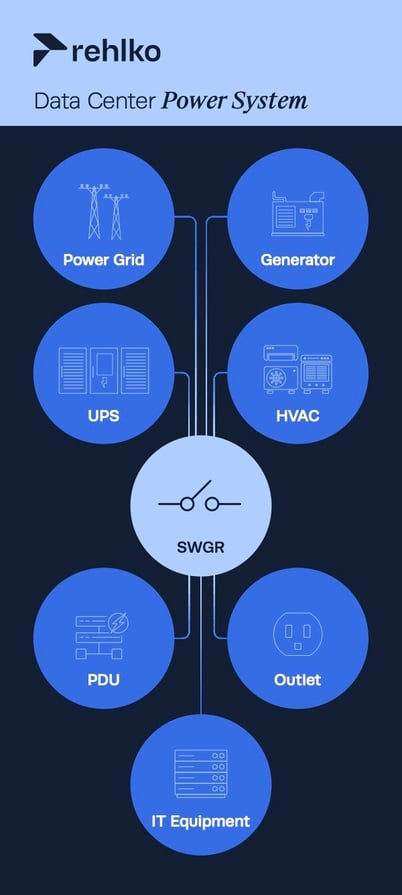 rehlko

Data Center Power System

Power Grid

Generator

UPS

HVAC

SWGR

PDU

Outlet

IT Equipment